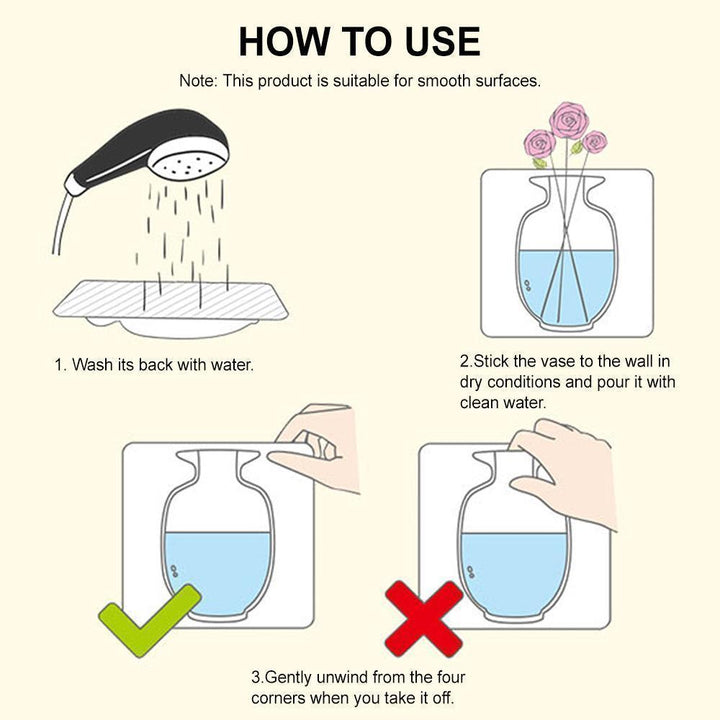 HOW TO USE

Note: This product is suitable for smooth surfaces.

1. Wash its back with water.

2.Stick the vase to the wall in dry conditions and pour it with clean water.

3.Gently unwind from the four corners when you take it off.