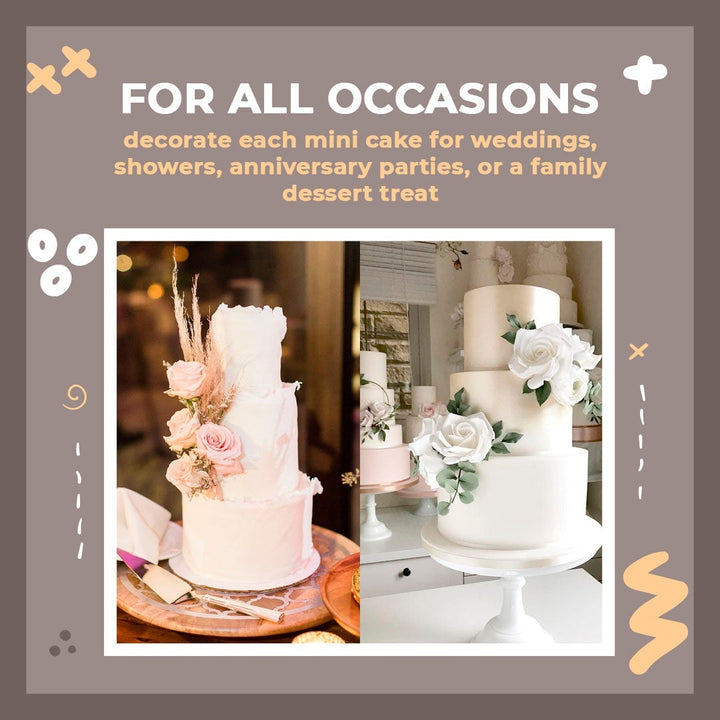 FOR ALL OCCASIONS
decorate each mini cake for weddings, showers, anniversary parties, or a family dessert treat